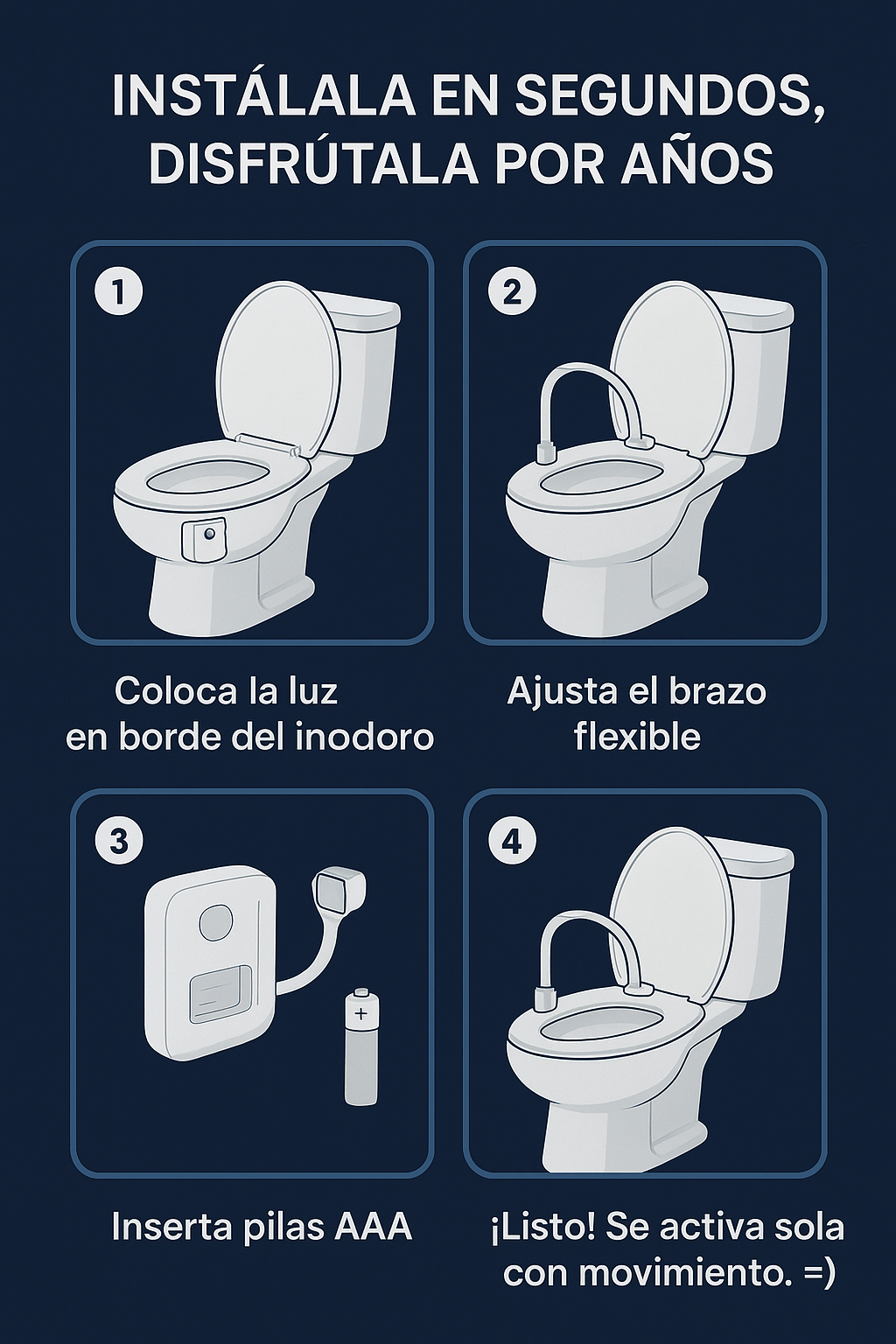 INSTÁLALA EN SEGUNDOS, DISFRÚTALA POR AÑOS

1

Coloca la luz en borde del inodoro

2

Ajusta el brazo flexible

3

+

Inserta pilas AAA

4

¡Listo! Se activa sola con movimiento. =)